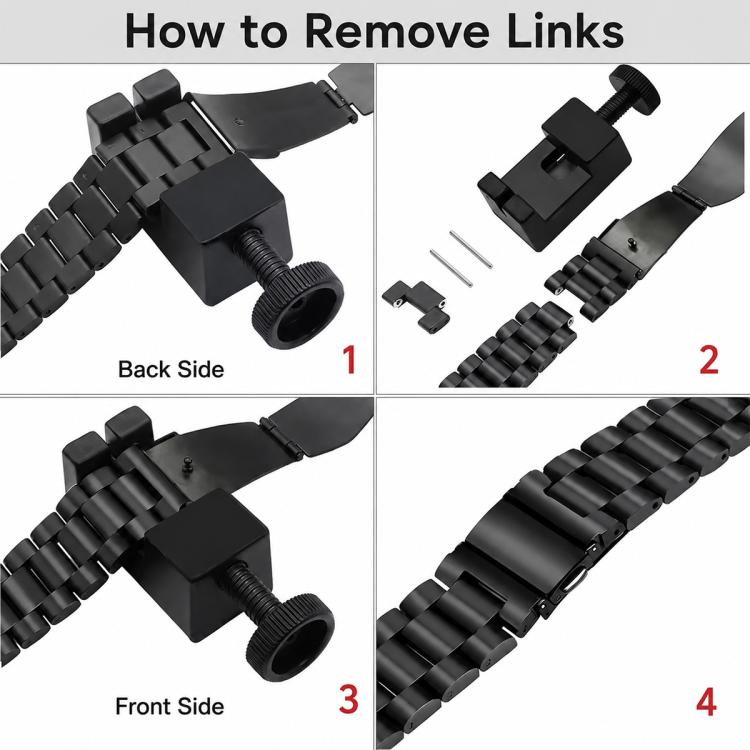 How to Remove Links

Back Side

1

2

Front Side

3

4