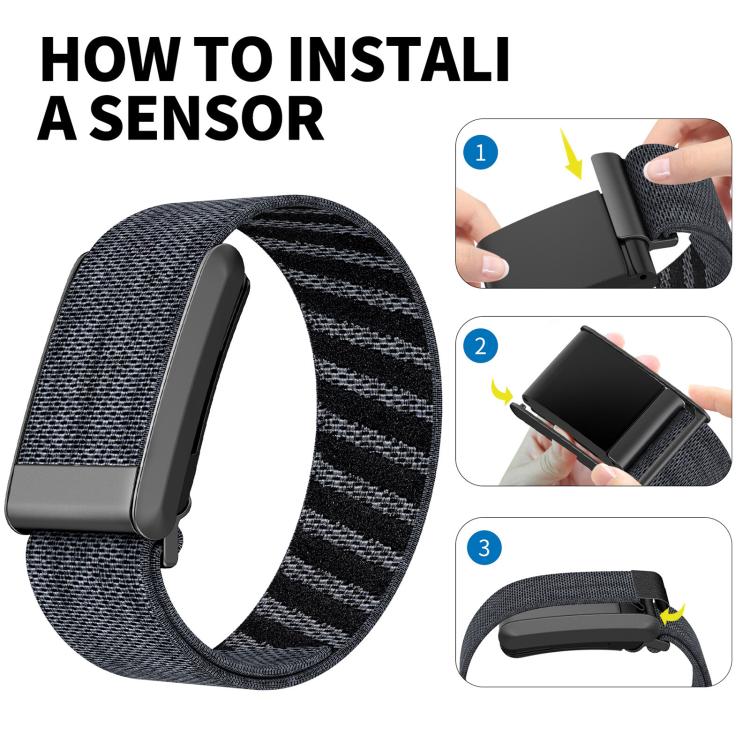 HOW TO INSTALI A SENSOR

1

2

3