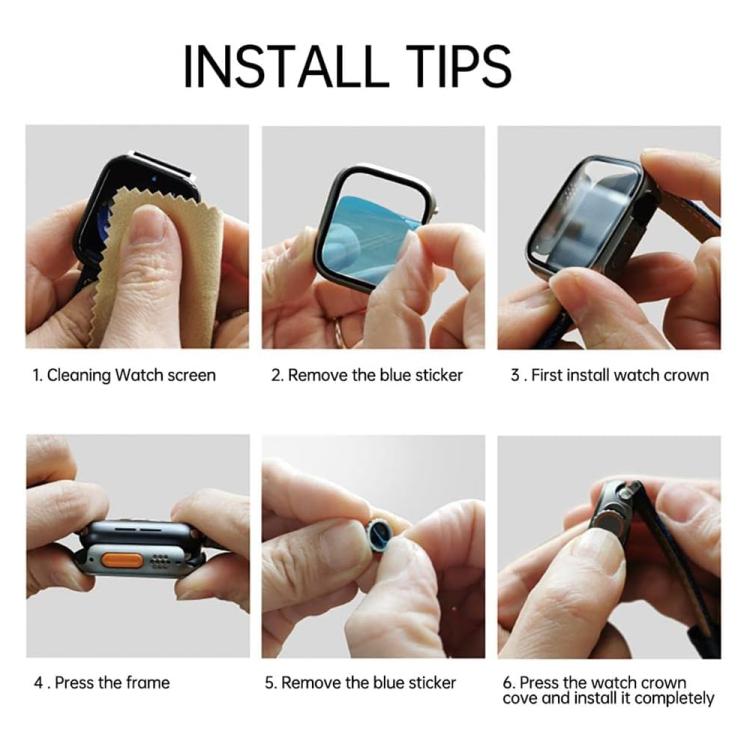 INSTALL TIPS

1. Cleaning Watch screen

2. Remove the blue sticker

3 . First install watch crown

4 . Press the frame

5. Remove the blue sticker

6. Press the watch crown cove and install it completely