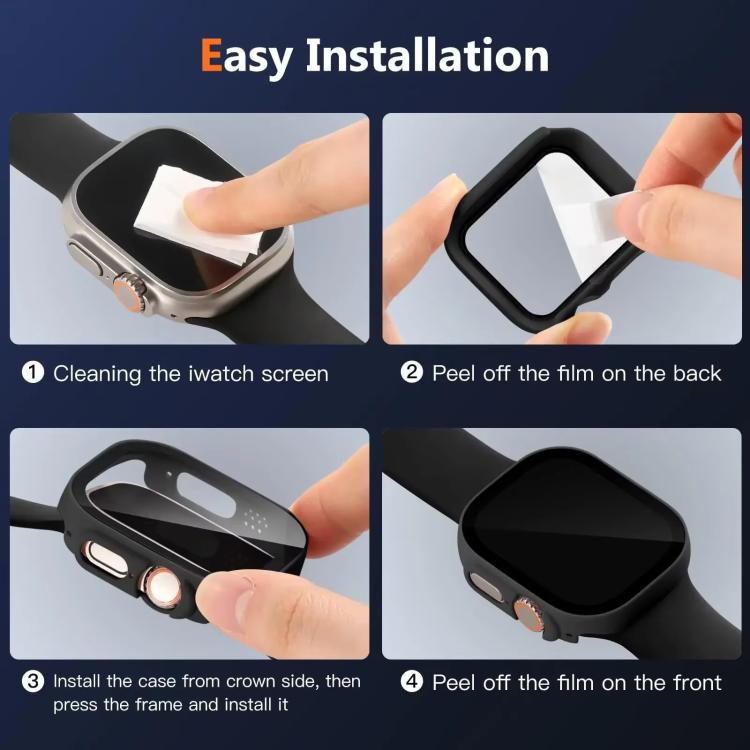 Easy Installation

1 Cleaning the iwatch screen

2 Peel off the film on the back

3 Install the case from crown side, then press the frame and install it

4 Peel off the film on the front