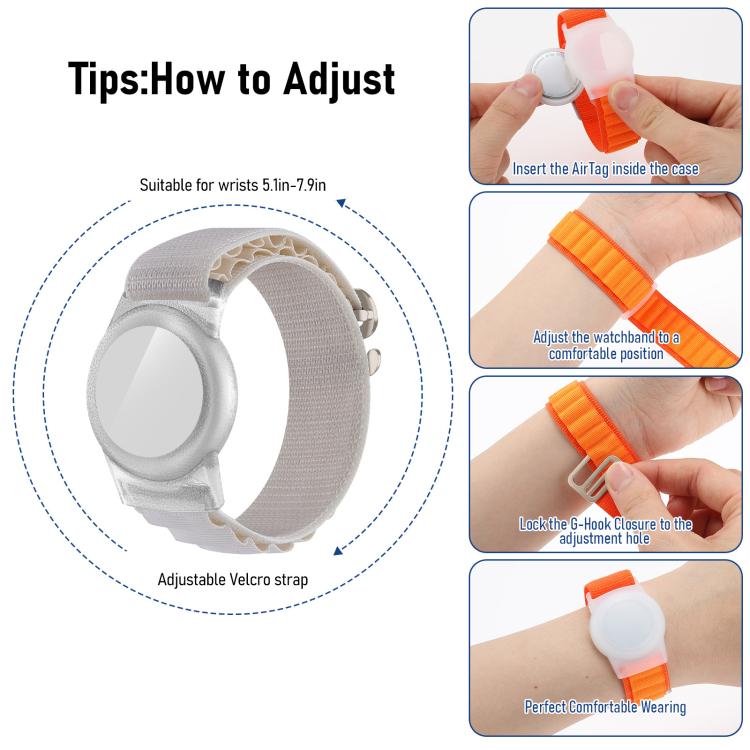 Tips:How to Adjust

Suitable for wrists 5.1in-7.9in

Adjustable Velcro strap

Insert the AirTag inside the case

Adjust the watchband to a comfortable position

Lock the G-Hook Closure to the adjustment hole

Perfect Comfortable Wearing