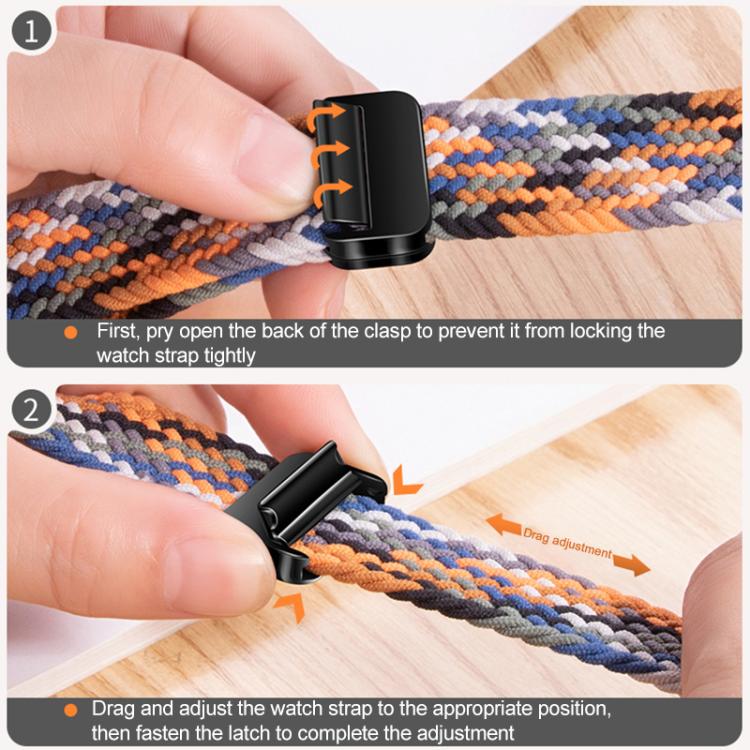 1

First, pry open the back of the clasp to prevent it from locking the watch strap tightly

2

Drag adjustment

Drag and adjust the watch strap to the appropriate position, then fasten the latch to complete the adjustment