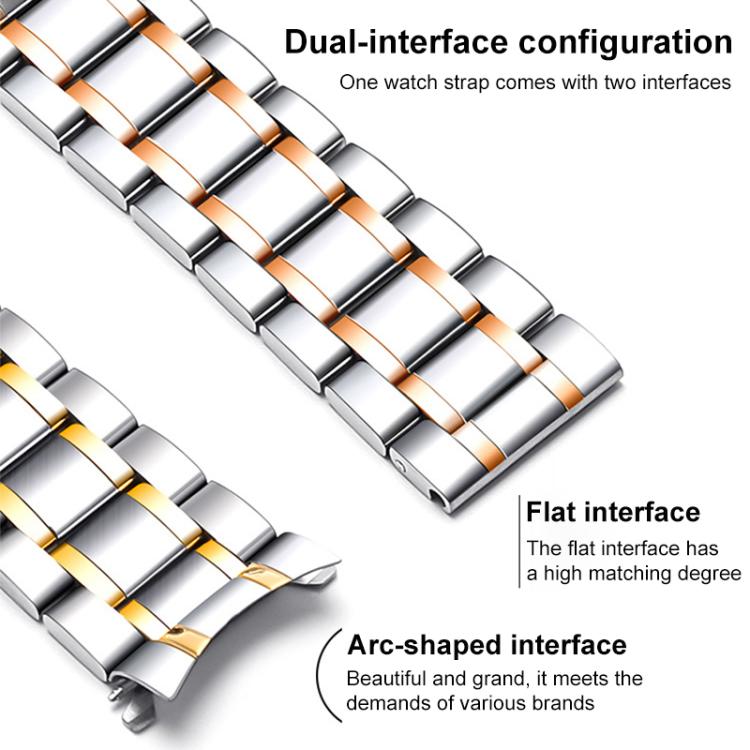 Dual-interface configuration

One watch strap comes with two interfaces

Flat interface

The flat interface has a high matching degree

Arc-shaped interface

Beautiful and grand, it meets the demands of various brands