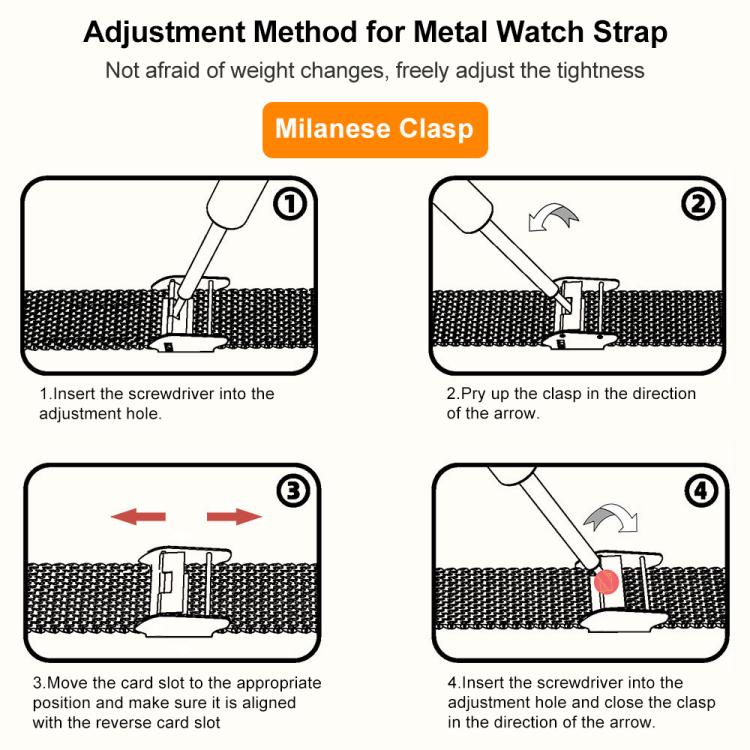 Adjustment Method for Metal Watch Strap

Not afraid of weight changes, freely adjust the tightness

Milanese Clasp

①

1.Insert the screwdriver into the adjustment hole.

②

2.Pry up the clasp in the direction of the arrow.

③

3.Move the card slot to the appropriate position and make sure it is aligned with the reverse card slot

④

4.Insert the screwdriver into the adjustment hole and close the clasp in the direction of the arrow.