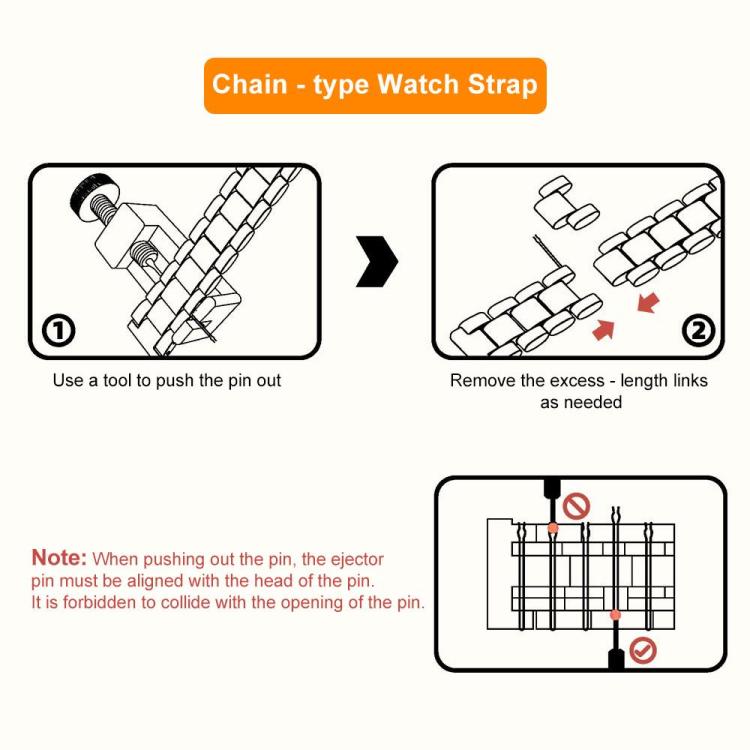 Chain - type Watch Strap

①

Use a tool to push the pin out

②

Remove the excess - length links as needed

Note: When pushing out the pin, the ejector pin must be aligned with the head of the pin. It is forbidden to collide with the opening of the pin.